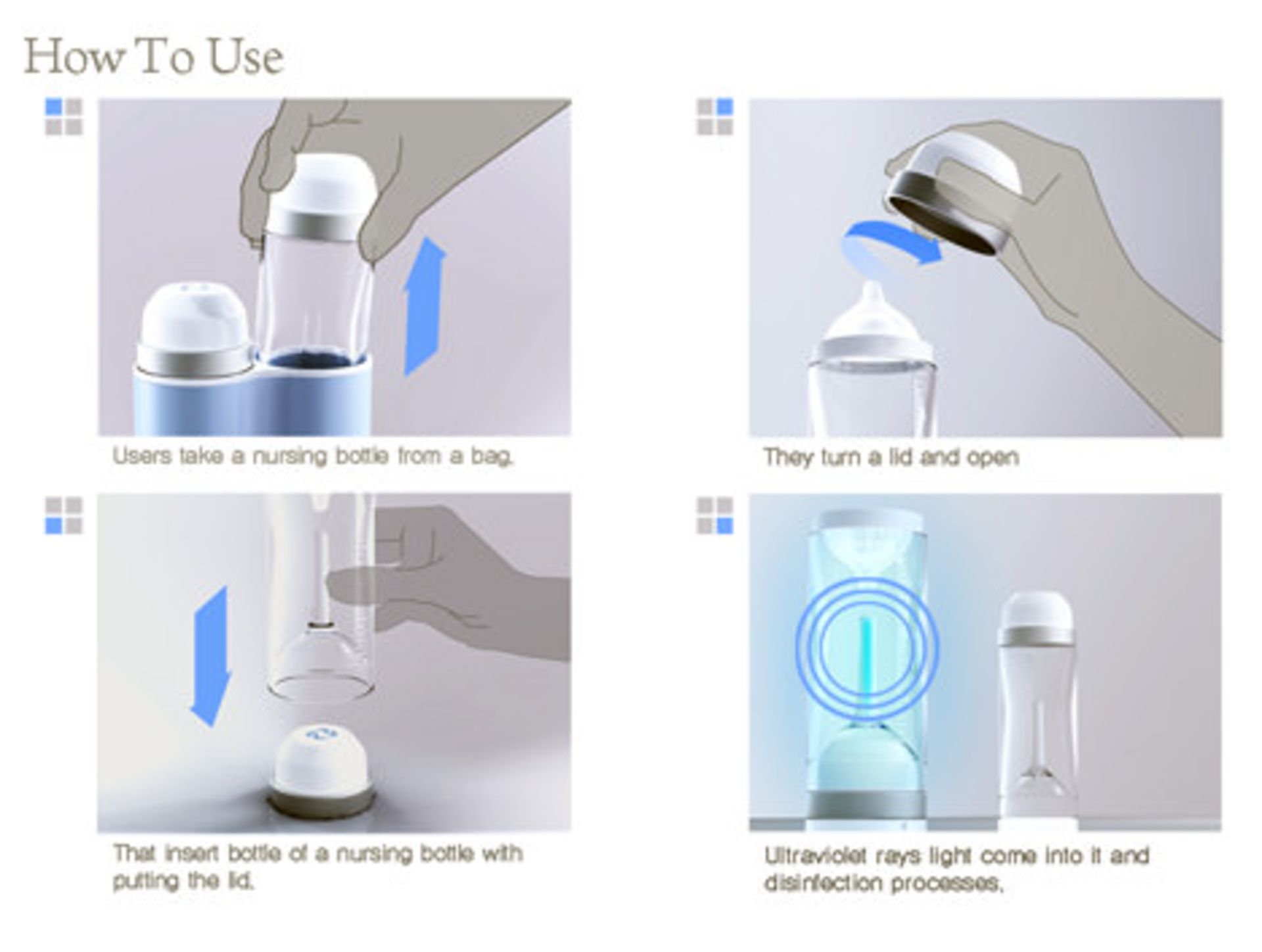 How To Use

Users take a nursing bottle from a bag.

They turn a lid and open

That insert bottle of a nursing bottle with putting the lid.

Ultraviolet rays light come into it and disinfection processes.