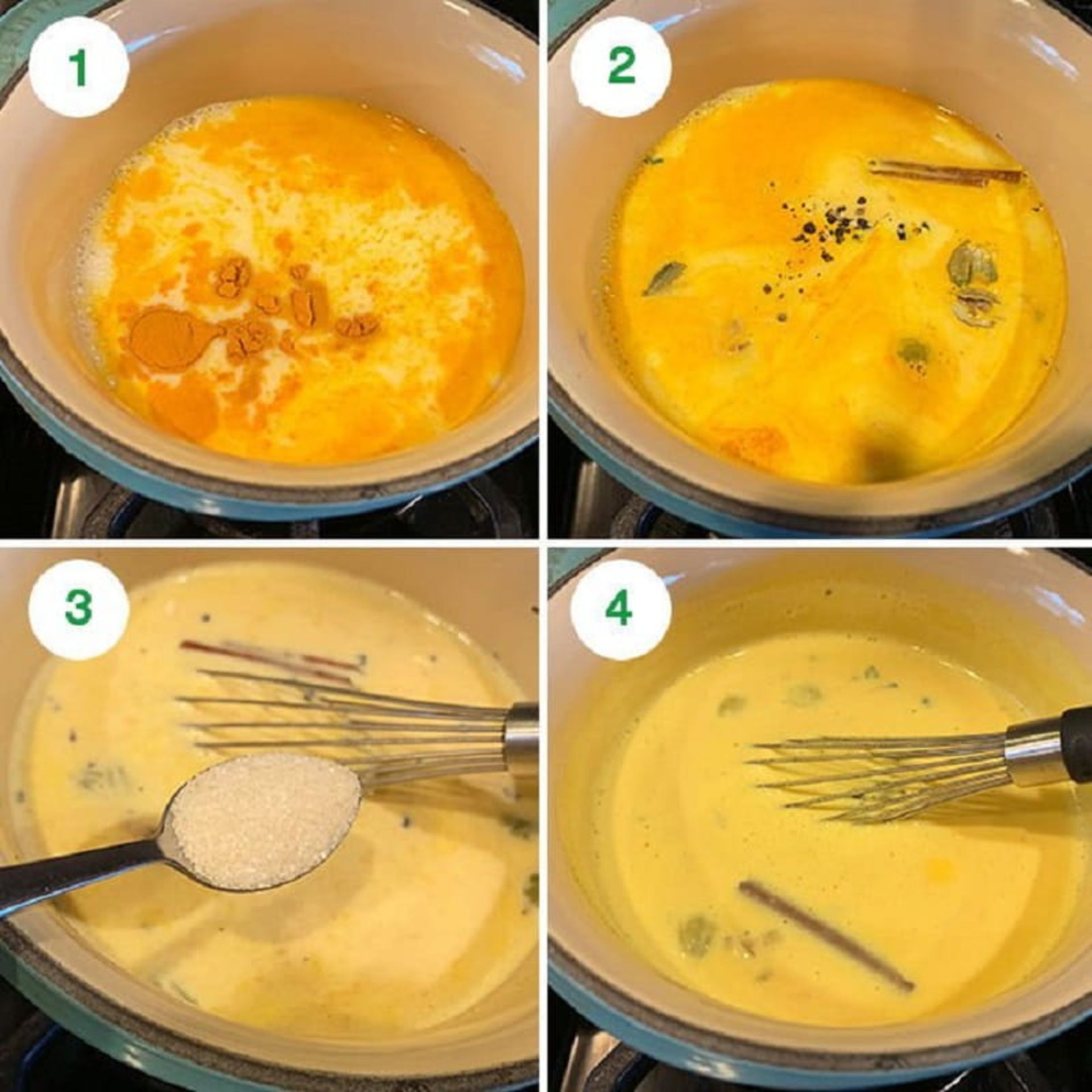 1

2

3

4