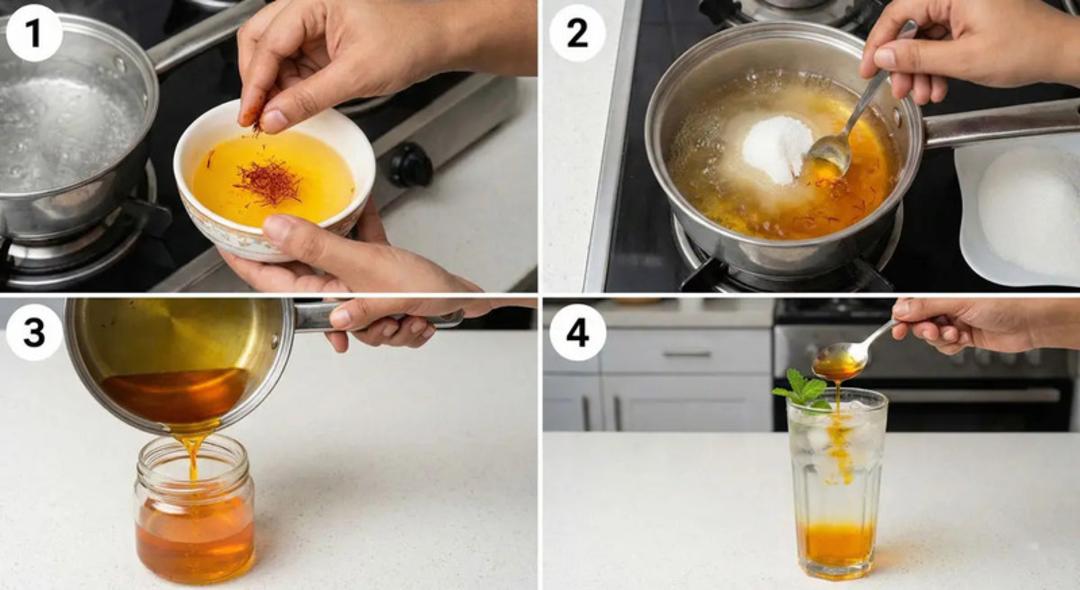 1

2

3

4